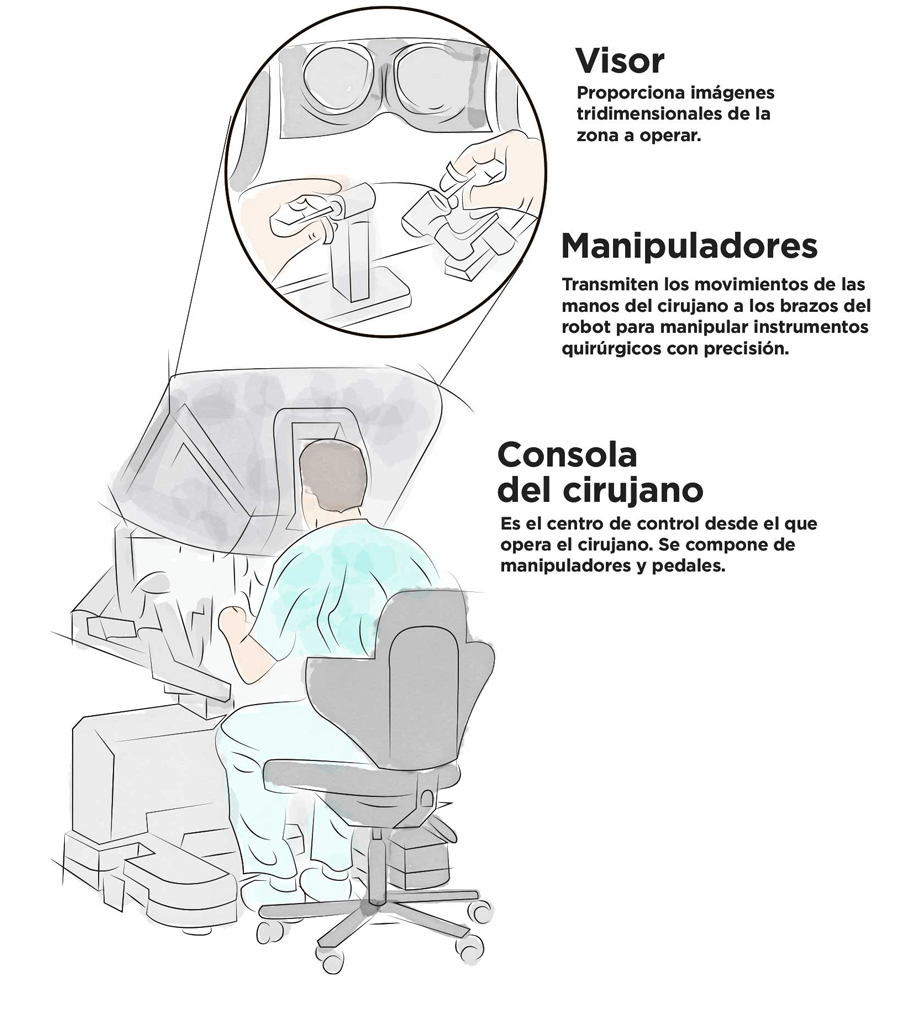 Visor
Proporciona imágenes tridimensionales de la zona a operar.

Manipuladores
Transmiten los movimientos de las manos del cirujano a los brazos del robot para manipular instrumentos quirúrgicos con precisión.

Consola del cirujano
Es el centro de control desde el que opera el cirujano. Se compone de manipuladores y pedales.